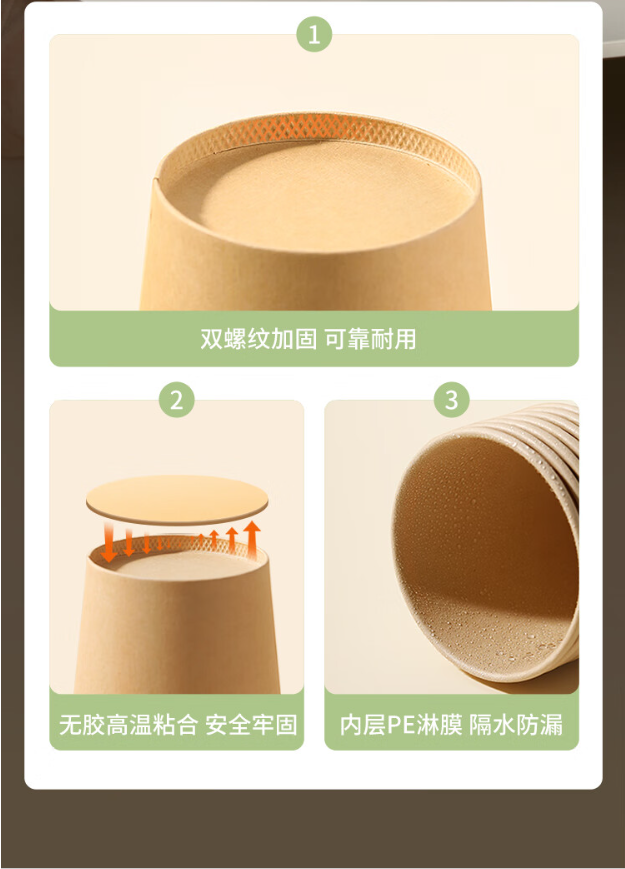 1

双螺纹加固 可靠耐用

2

无胶高温粘合 安全牢固

3

内层PE淋膜 隔水防漏