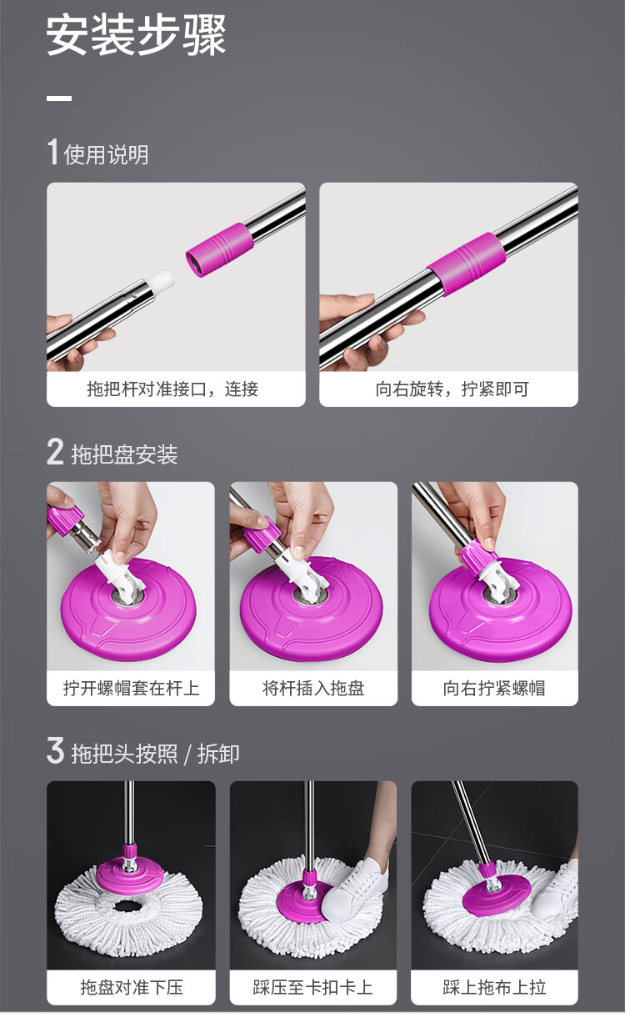 安装步骤

1 使用说明

拖把杆对准接口，连接

向右旋转，拧紧即可

2 拖把盘安装

拧开螺帽套在杆上

将杆插入拖盘

向右拧紧螺帽

3 拖把头按照 / 拆卸

拖盘对准下压

踩压至卡扣卡上

踩上拖布上拉